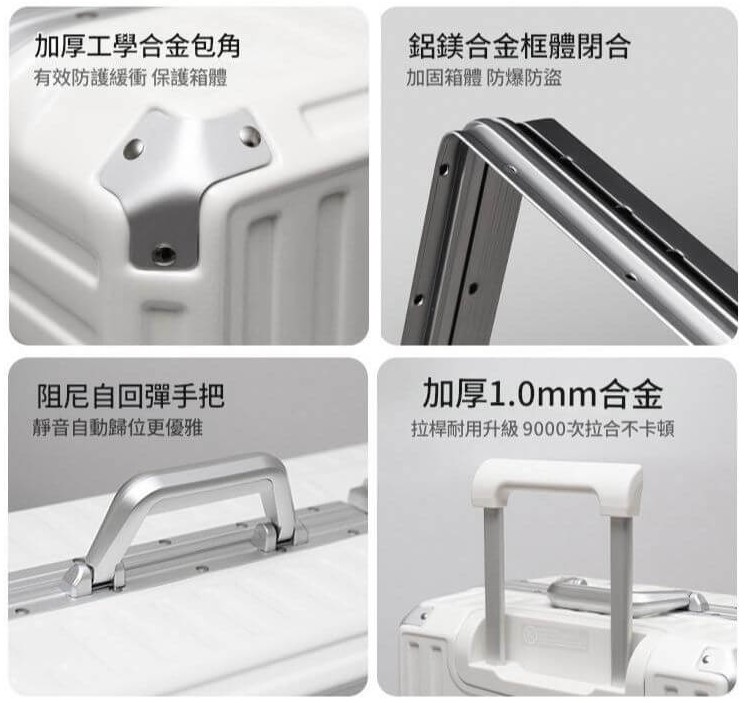 加厚工學合金包角
有效防護緩衝 保護箱體

鋁鎂合金框體閉合
加固箱體 防爆防盜

阻尼自回彈手把
靜音自動歸位更優雅

加厚1.0mm合金
拉桿耐用升級 9000次拉合不卡頓