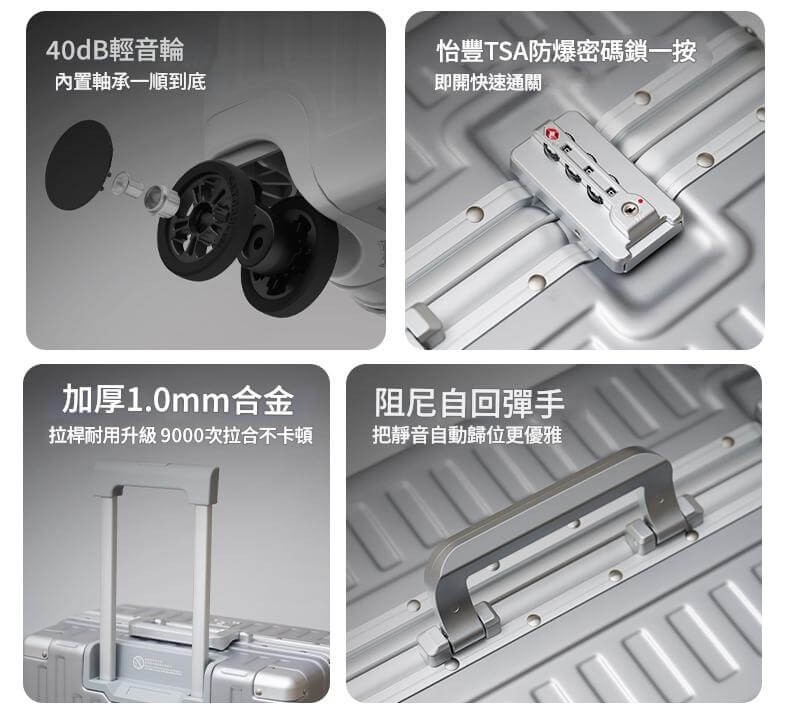 40dB輕音輪
內置軸承一順到底

怡豐TSA防爆密碼鎖一按
即開快速通關

加厚1.0mm合金
拉桿耐用升級 9000次拉合不卡頓

阻尼自回彈手
把靜音自動歸位更優雅